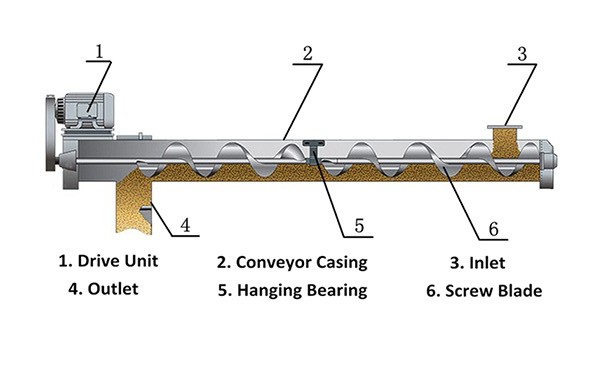 1
2
3
4
5
6

1. Drive Unit
2. Conveyor Casing
3. Inlet
4. Outlet
5. Hanging Bearing
6. Screw Blade